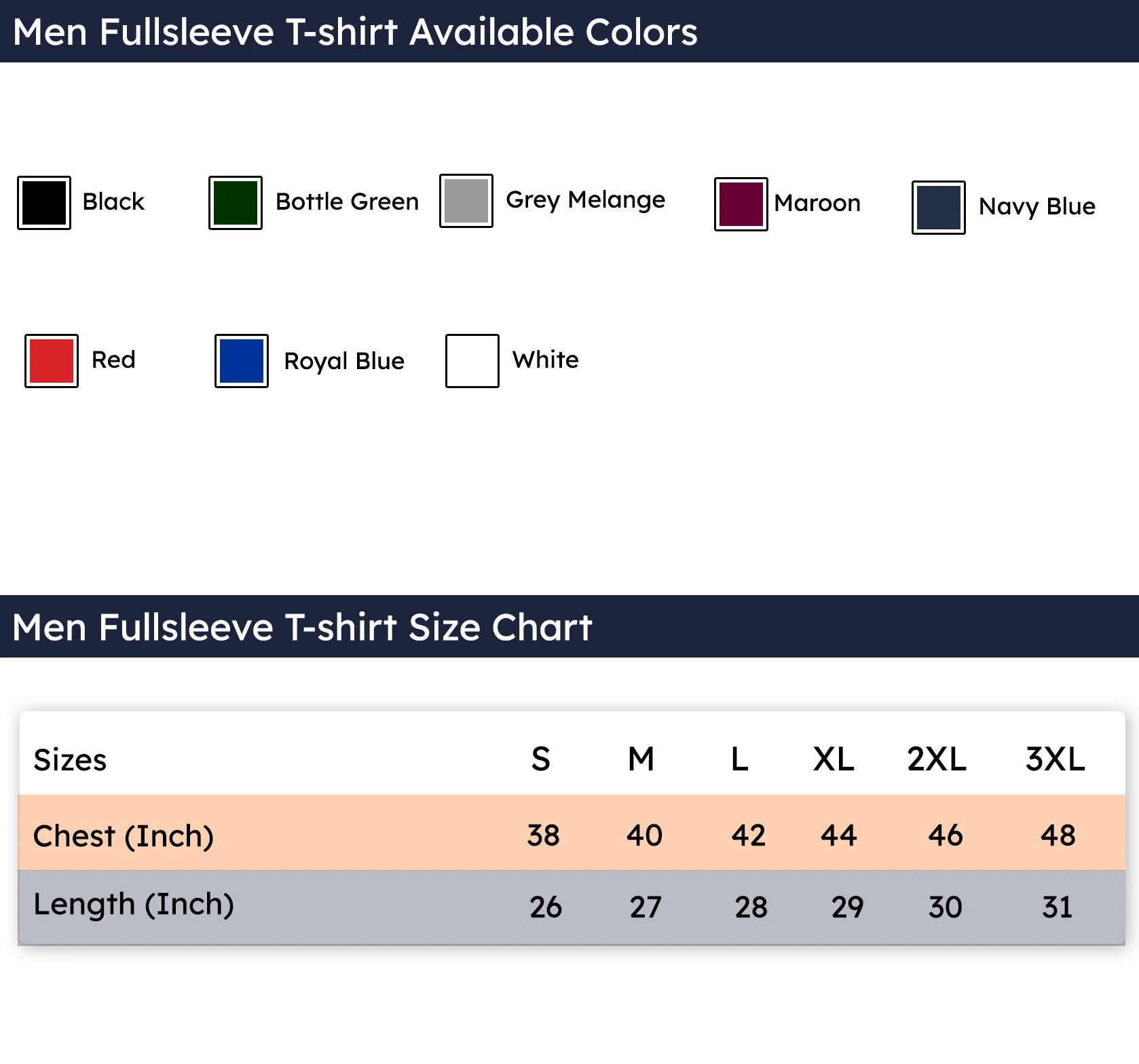 Men Fullsleeve T-shirt Available Colors

Black
Bottle Green
Grey Melange
Maroon
Navy Blue
Red
Royal Blue
White

Men Fullsleeve T-shirt Size Chart

| Sizes | S | M | L | XL | 2XL | 3XL |
|---|---|---|---|---|---|---|
| Chest (Inch) | 38 | 40 | 42 | 44 | 46 | 48 |
| Length (Inch) | 26 | 27 | 28 | 29 | 30 | 31 |