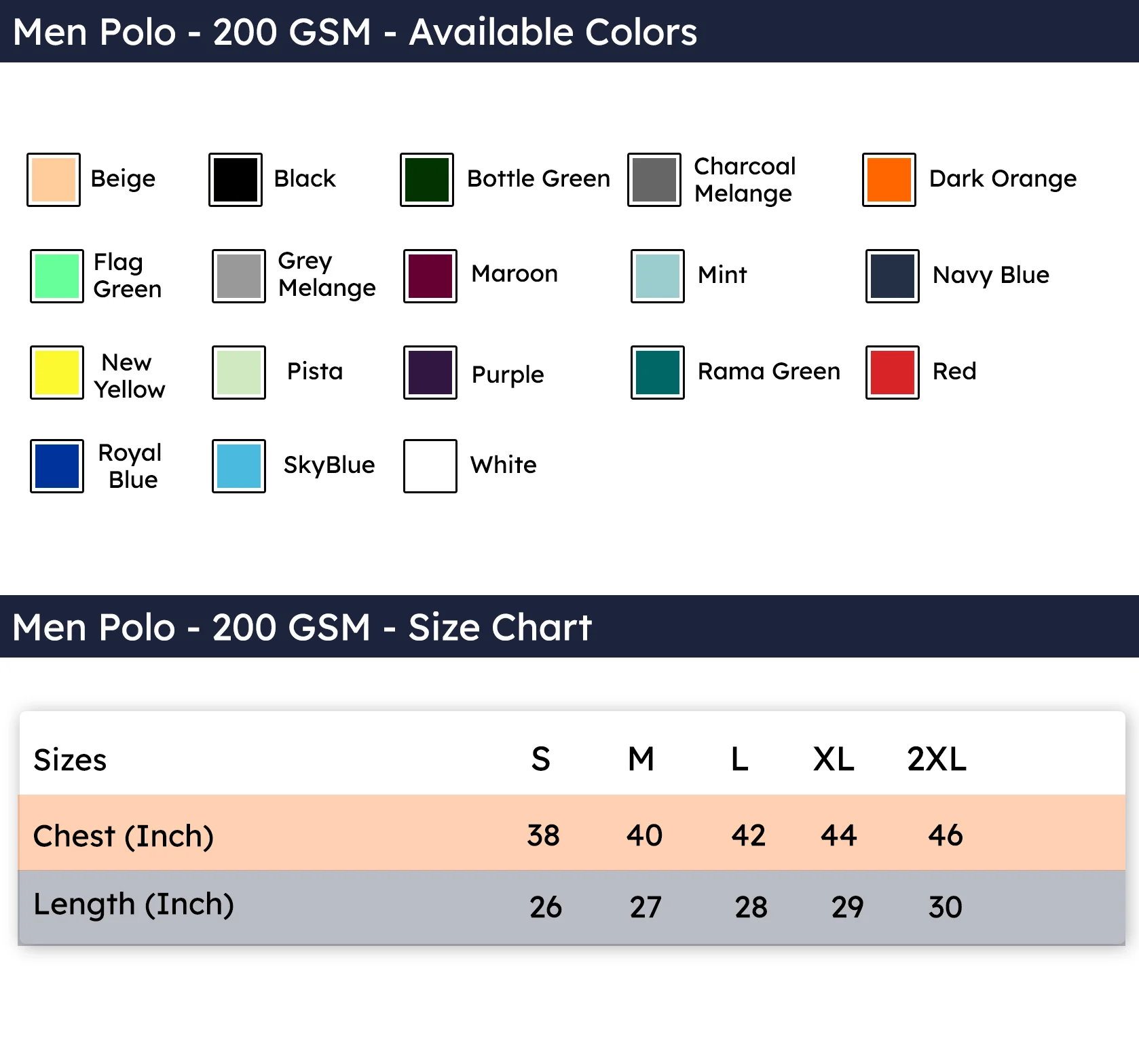 Men Polo - 200 GSM - Available Colors

Beige
Black
Bottle Green
Charcoal Melange
Dark Orange

Flag Green
Grey Melange
Maroon
Mint
Navy Blue

New Yellow
Pista
Purple
Rama Green
Red

Royal Blue
SkyBlue
White

Men Polo - 200 GSM - Size Chart

| Sizes | S | M | L | XL | 2XL |
|---|---|---|---|---|---|
| Chest (Inch) | 38 | 40 | 42 | 44 | 46 |
| Length (Inch) | 26 | 27 | 28 | 29 | 30 |